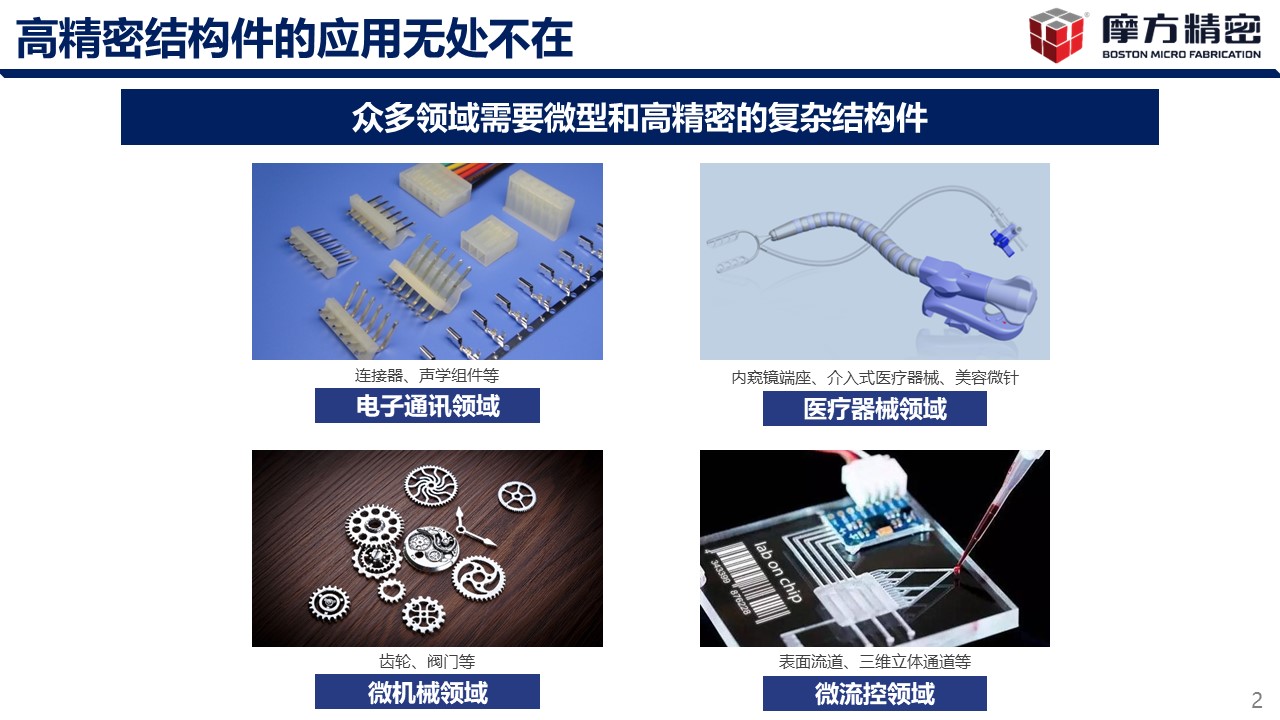 高精密结构件的应用无处不在

摩方精密
BOSTON MICRO FABRICATION

众多领域需要微型和高精密的复杂结构件

连接器、声学组件等
电子通讯领域

内窥镜端座、介入式医疗器械、美容微针
医疗器械领域

齿轮、阀门等
微机械领域

lab on chip
343399 87028

表面流道、三维立体通道等
微流控领域

2